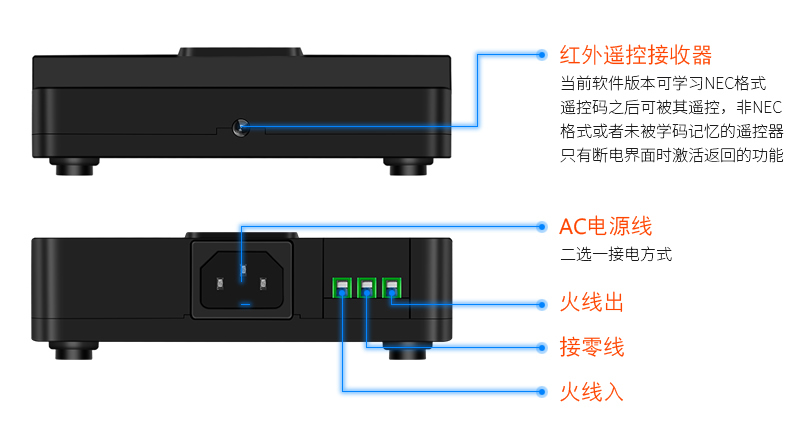 红外遥控接收器

当前软件版本可学习NEC格式遥控码之后可被其遥控，非NEC格式或者未被学码记忆的遥控器只有断电界面时激活返回的功能

AC电源线

二选一接电方式

火线出

接零线

火线入